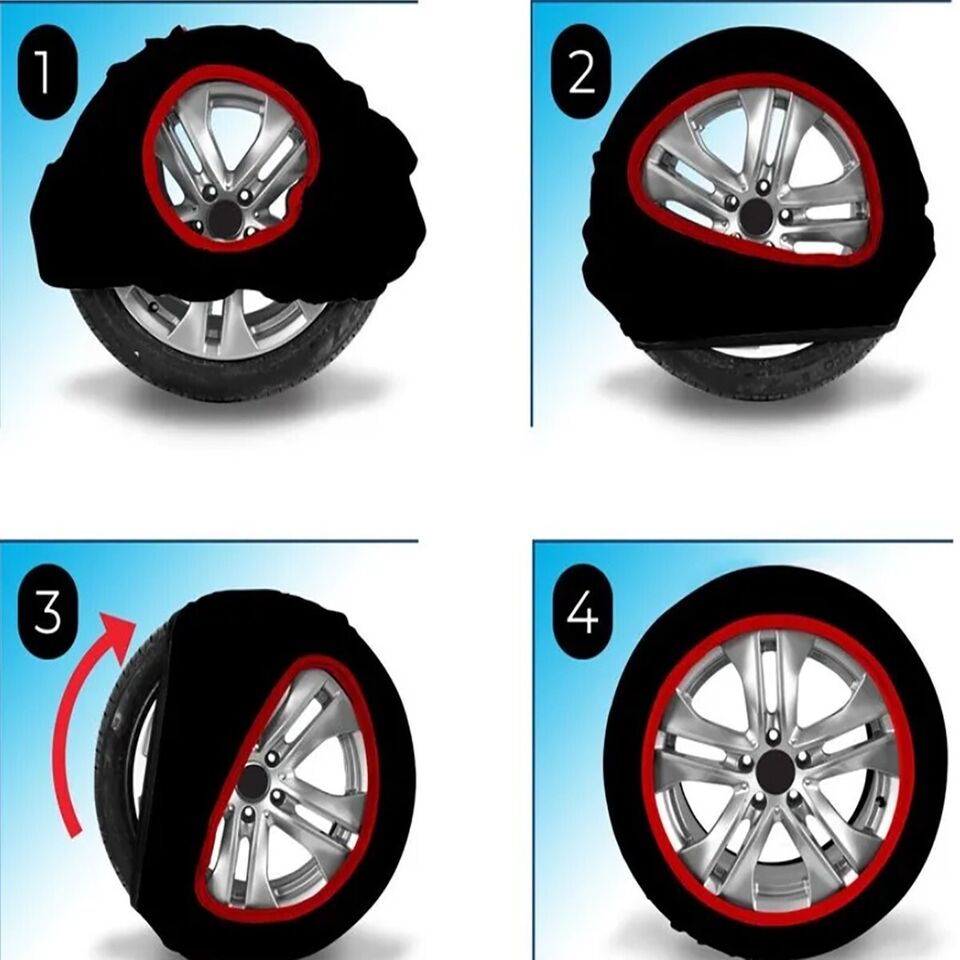 1

2

3

4