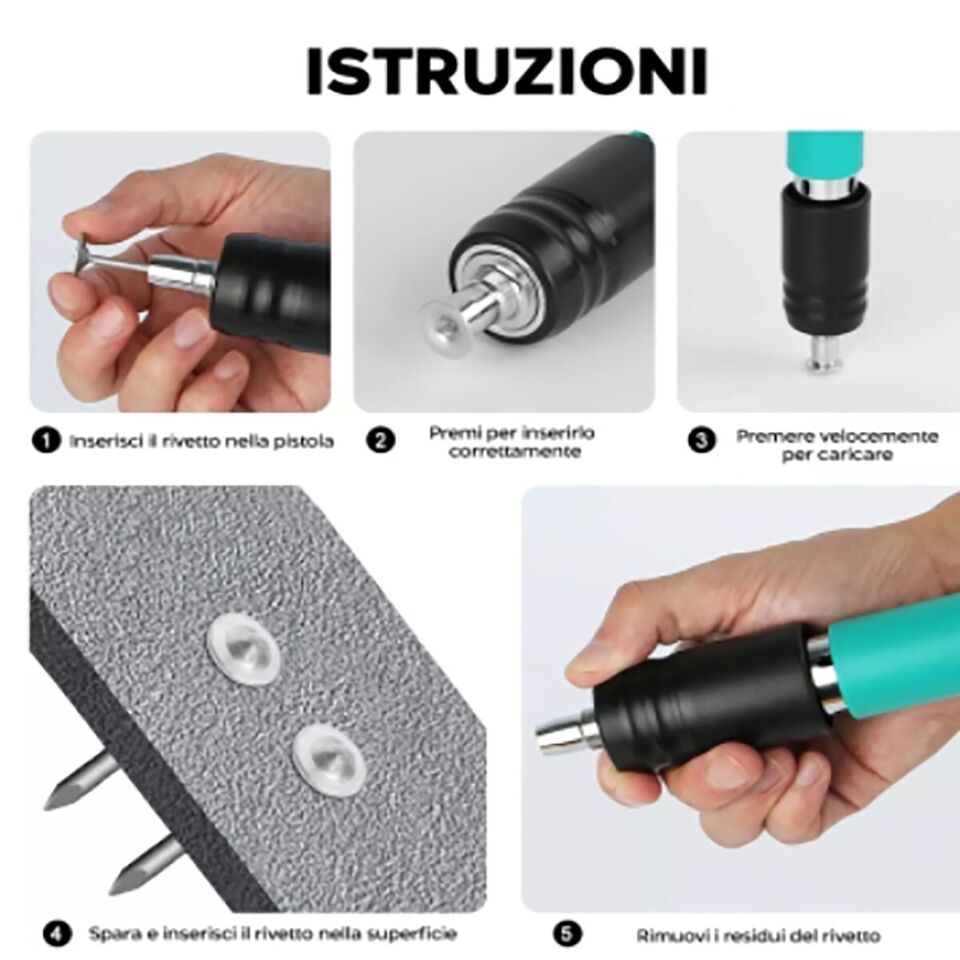 ISTRUZIONI

1 Inserisci il rivetto nella pistola

2 Premi per inserirlo correttamente

3 Premere velocemente per caricare

4 Spara e inserisci il rivetto nella superficie

5 Rimuovi i residui del rivetto