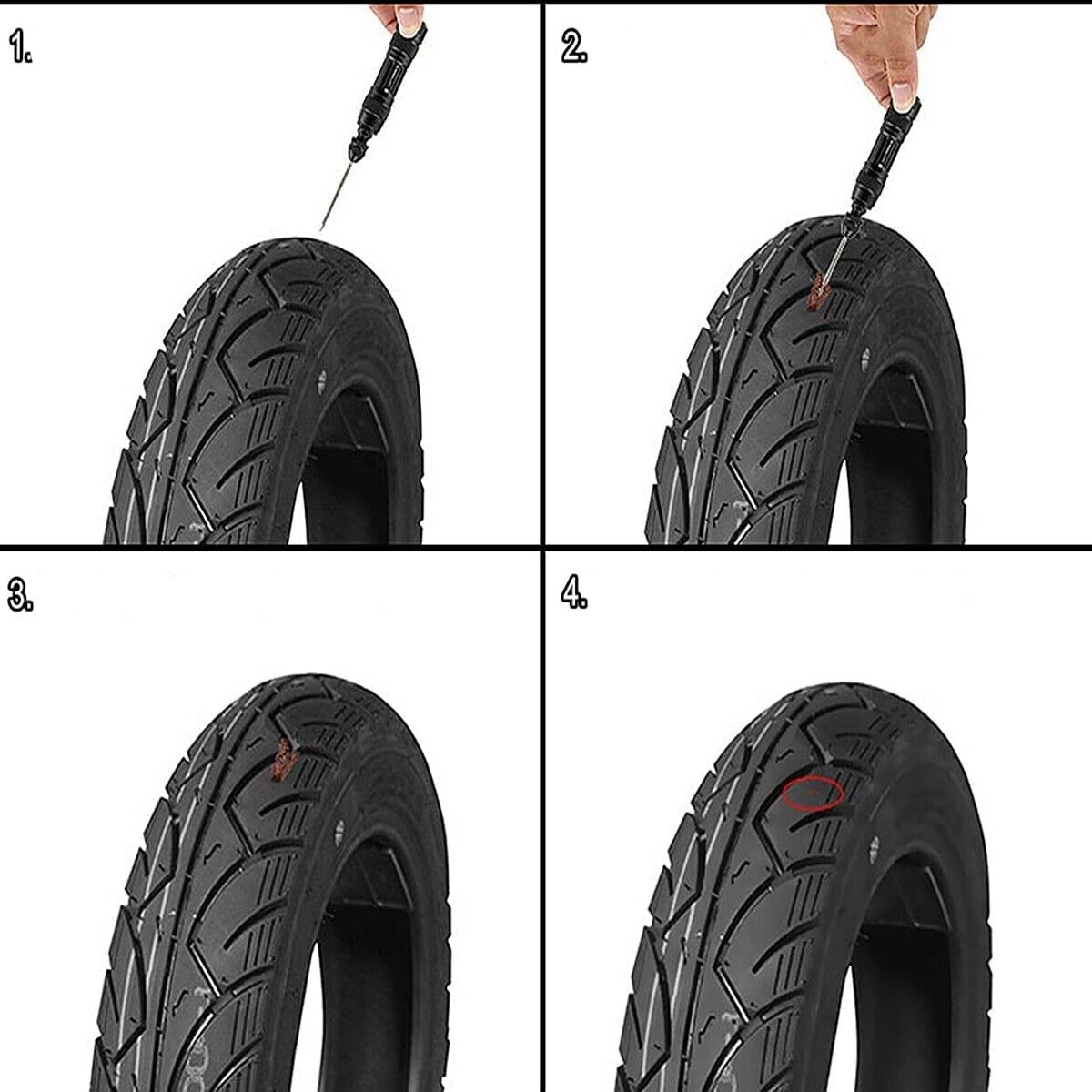 1.

2.

3.

4.