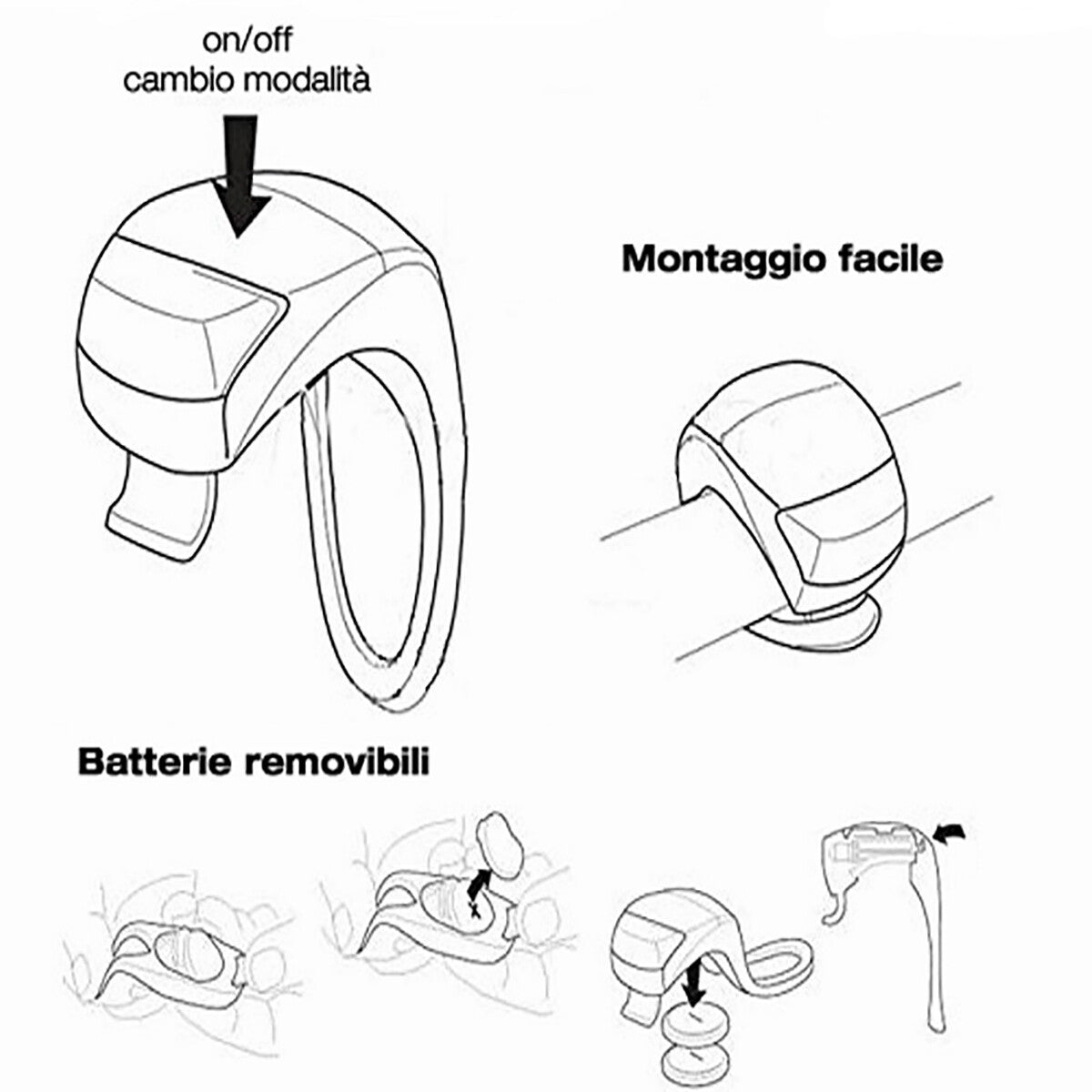 on/off
cambio modalità

Montaggio facile

Batterie removibili