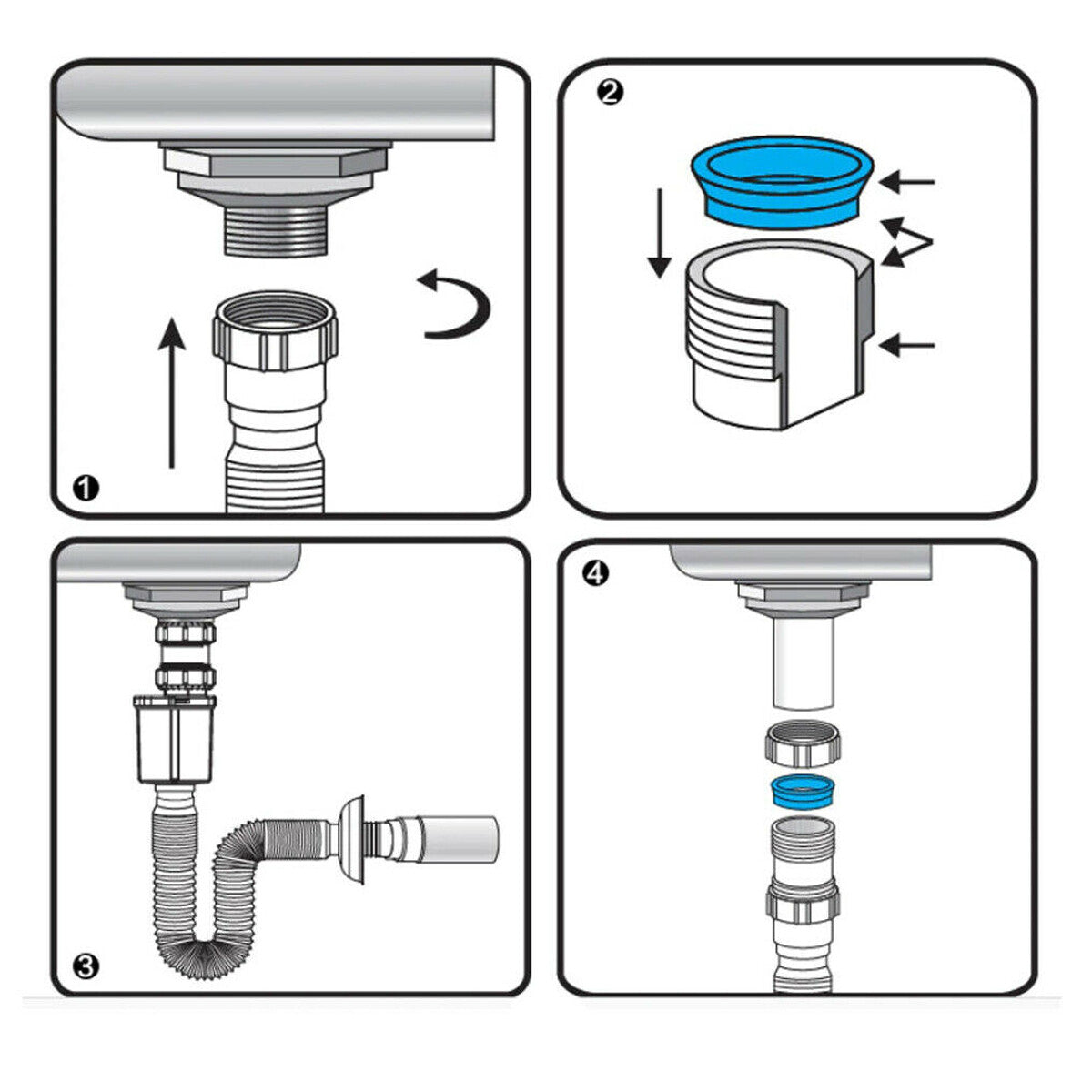 ❶

❷

❸

❹