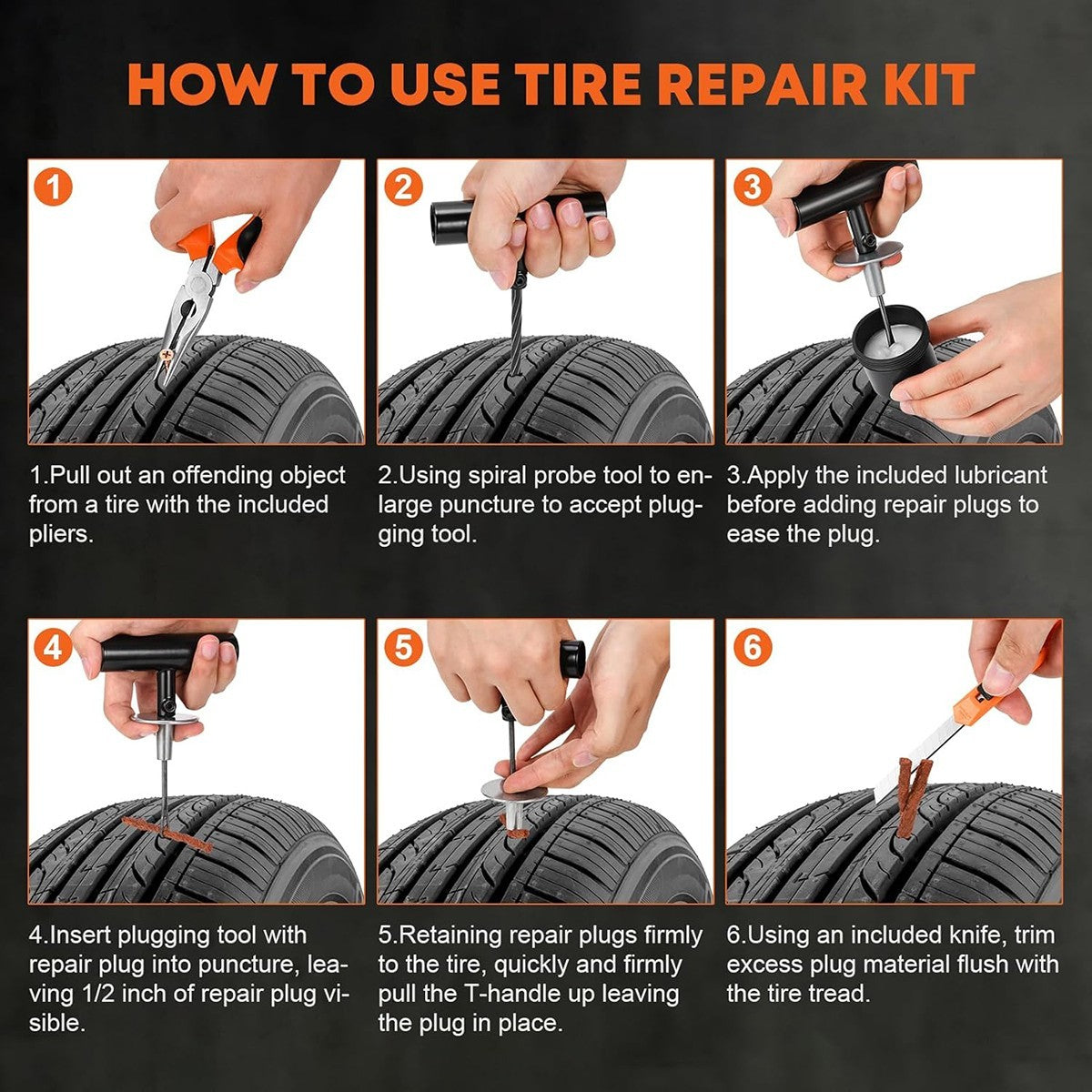 HOW TO USE TIRE REPAIR KIT

1

1.Pull out an offending object from a tire with the included pliers.

2

2.Using spiral probe tool to enlarge puncture to accept plugging tool.

3

3.Apply the included lubricant before adding repair plugs to ease the plug.

4

4.Insert plugging tool with repair plug into puncture, leaving 1/2 inch of repair plug visible.

5

5.Retaining repair plugs firmly to the tire, quickly and firmly pull the T-handle up leaving the plug in place.

6

6.Using an included knife, trim excess plug material flush with the tire tread.