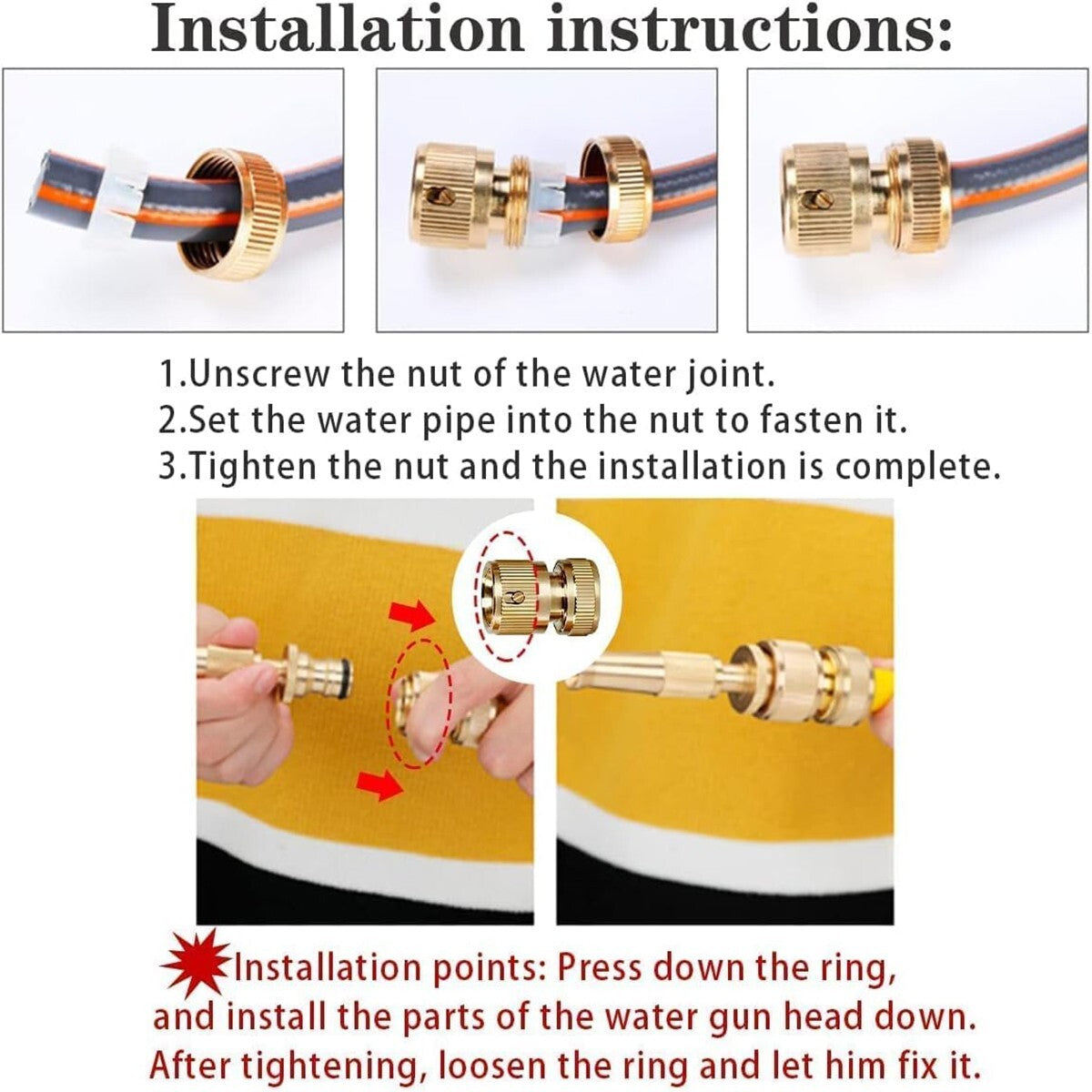 Installation instructions:

1.Unscrew the nut of the water joint.
2.Set the water pipe into the nut to fasten it.
3.Tighten the nut and the installation is complete.

Installation points: Press down the ring, and install the parts of the water gun head down. After tightening, loosen the ring and let him fix it.