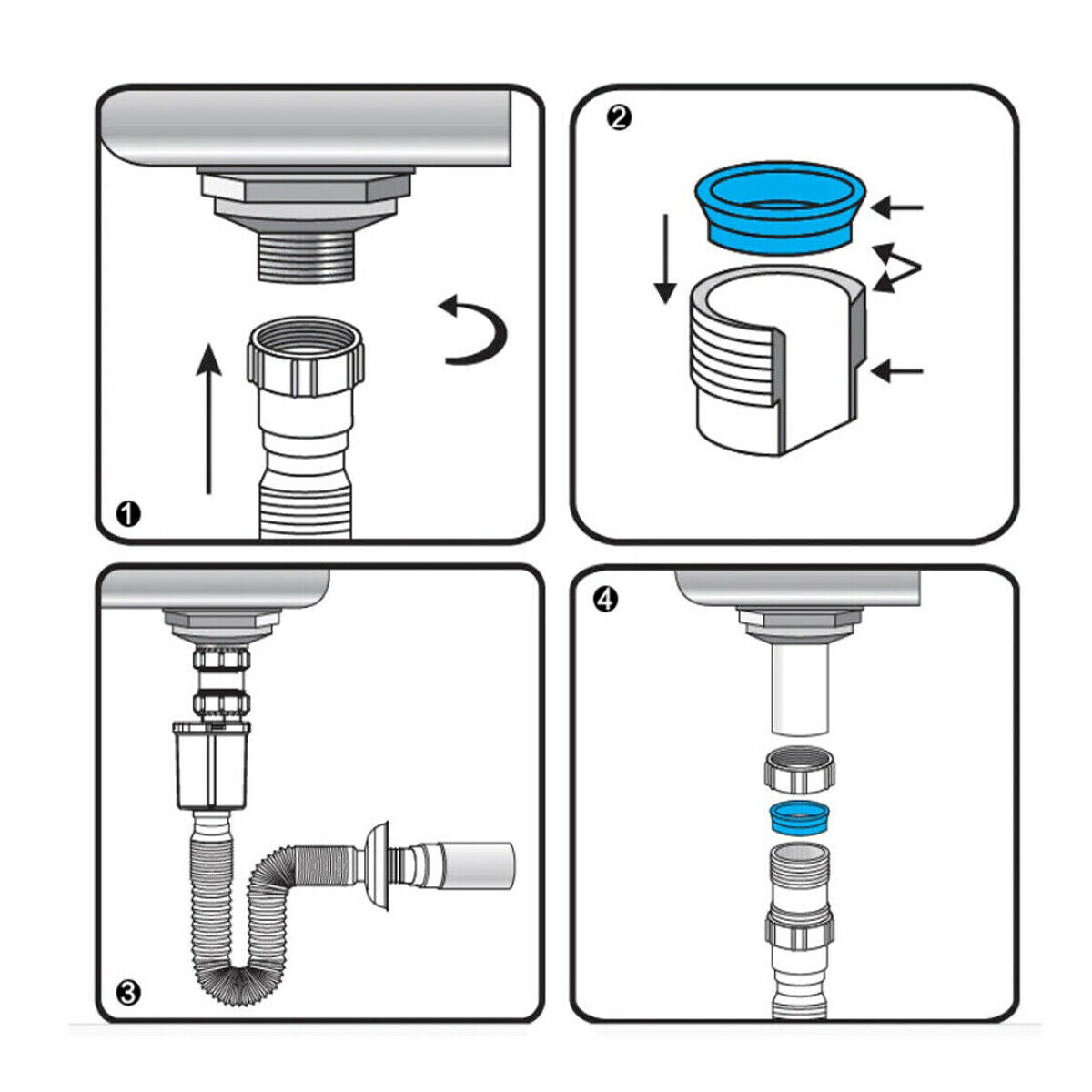 ❶

❷

❸

❹