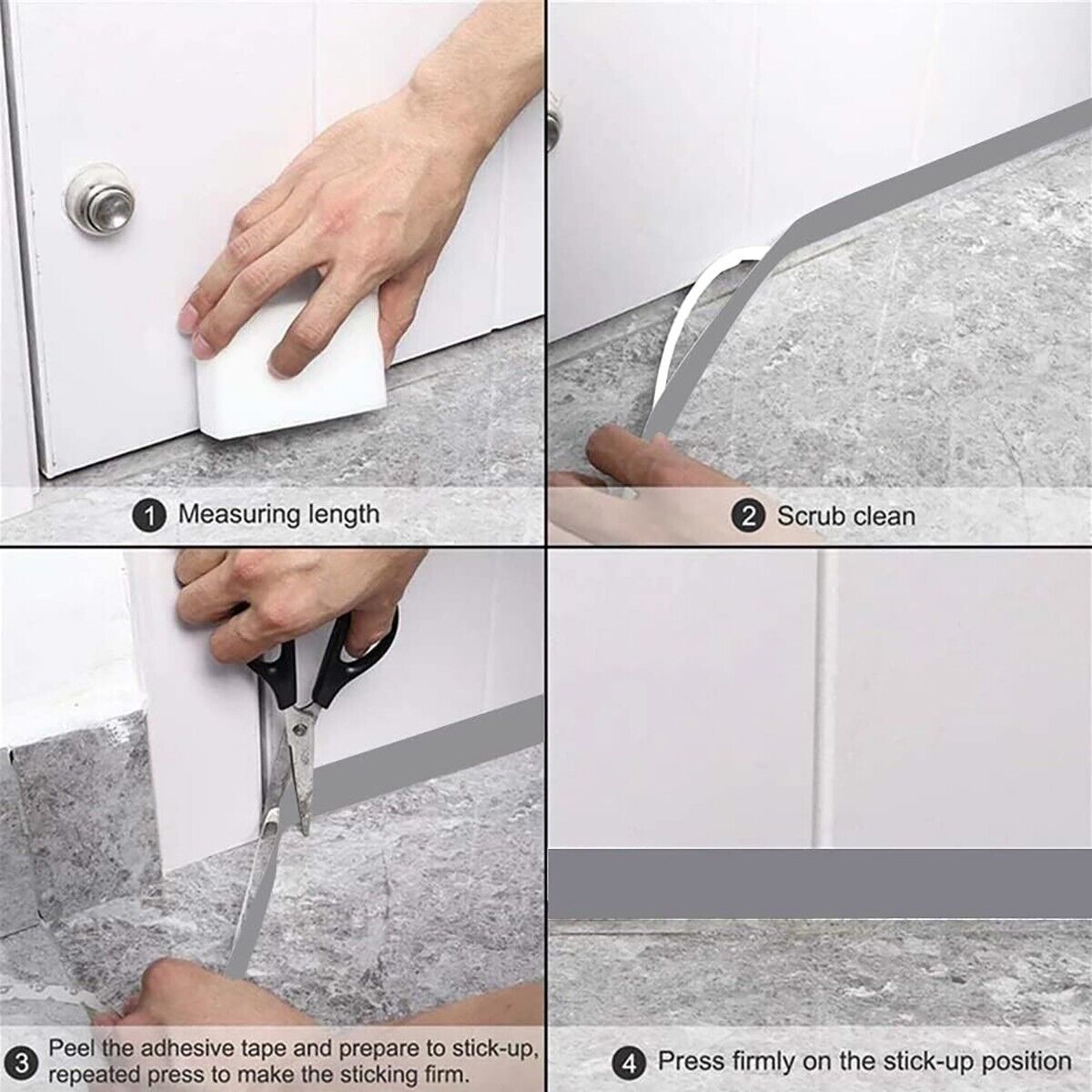 1 Measuring length

2 Scrub clean

3 Peel the adhesive tape and prepare to stick-up, repeated press to make the sticking firm.

4 Press firmly on the stick-up position