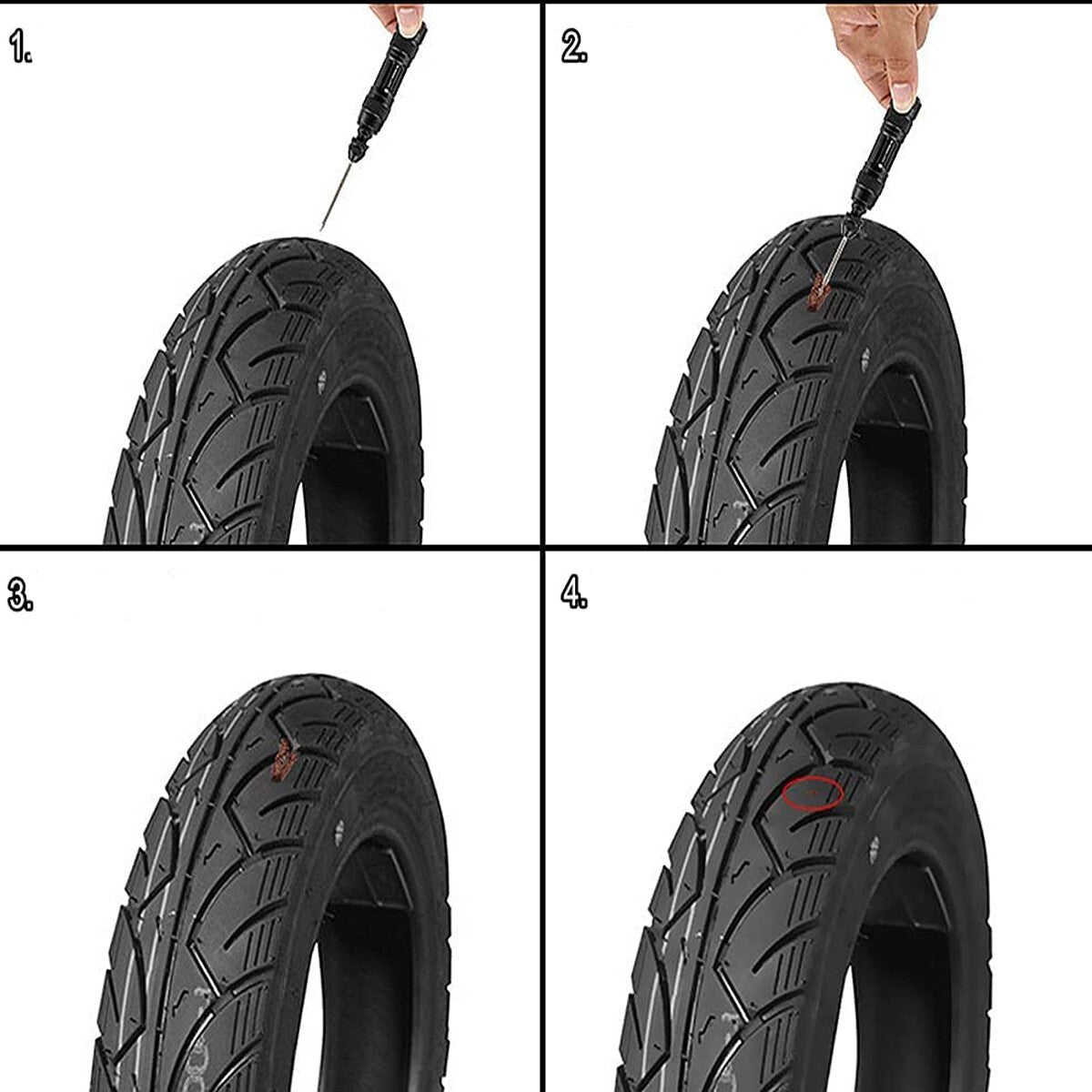 1.

2.

3.

4.