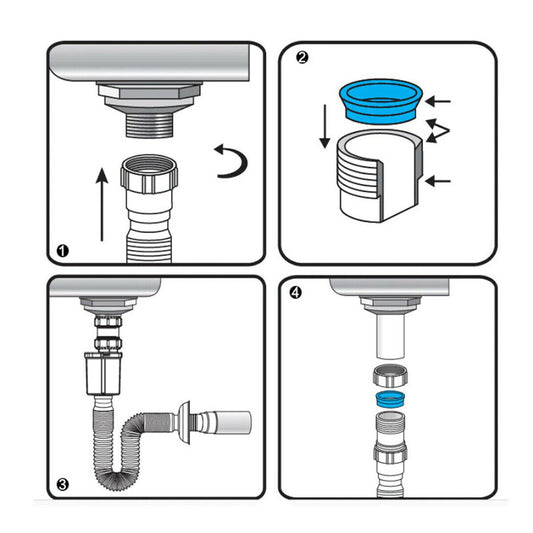 1

2

3

4