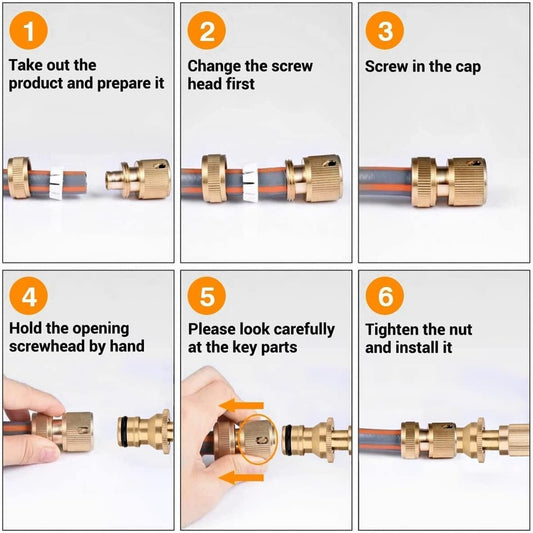 1
Take out the product and prepare it

2
Change the screw head first

3
Screw in the cap

4
Hold the opening screwhead by hand

5
Please look carefully at the key parts

6
Tighten the nut and install it